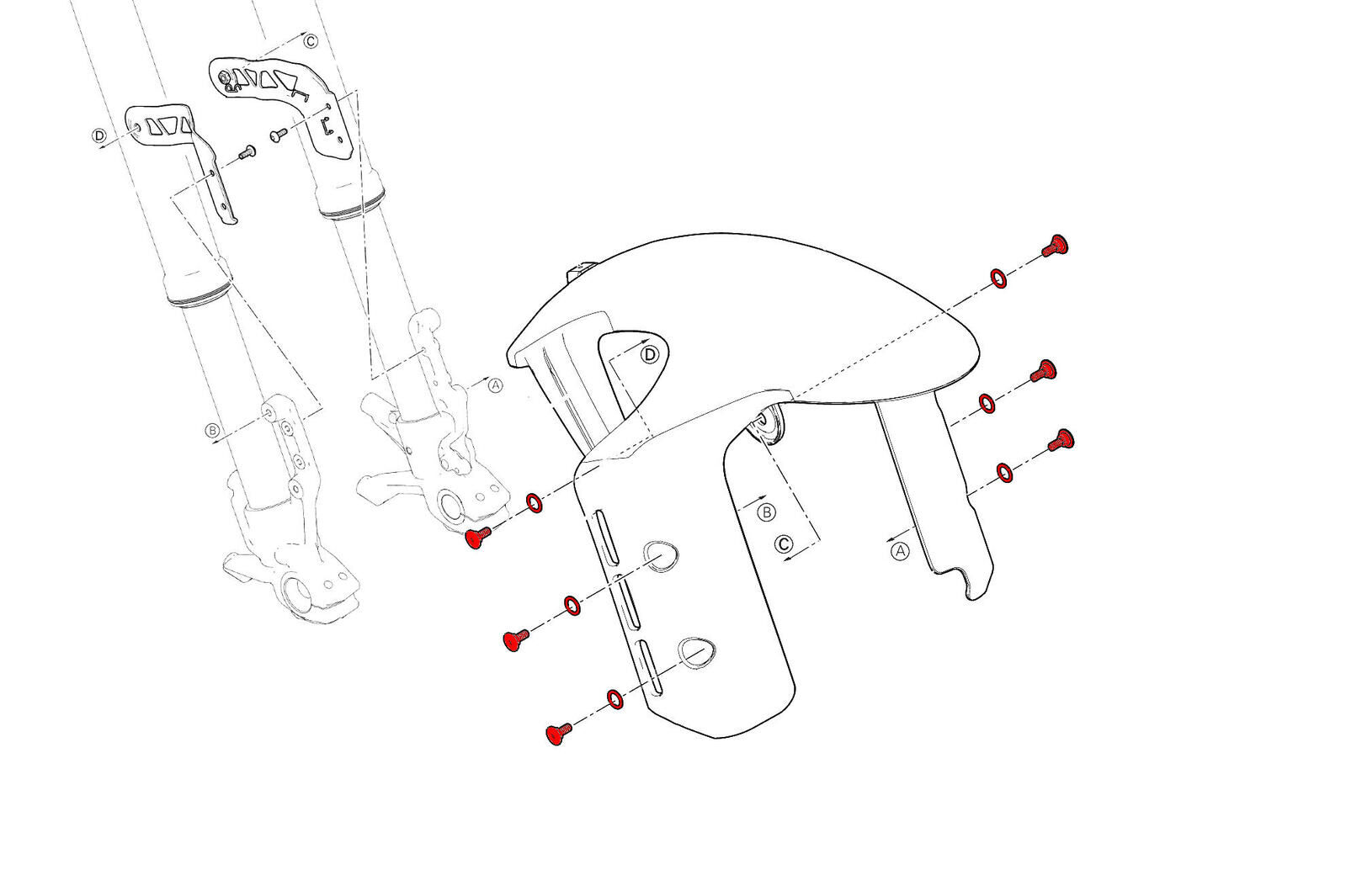 C
D
A
B
D
B
C
A