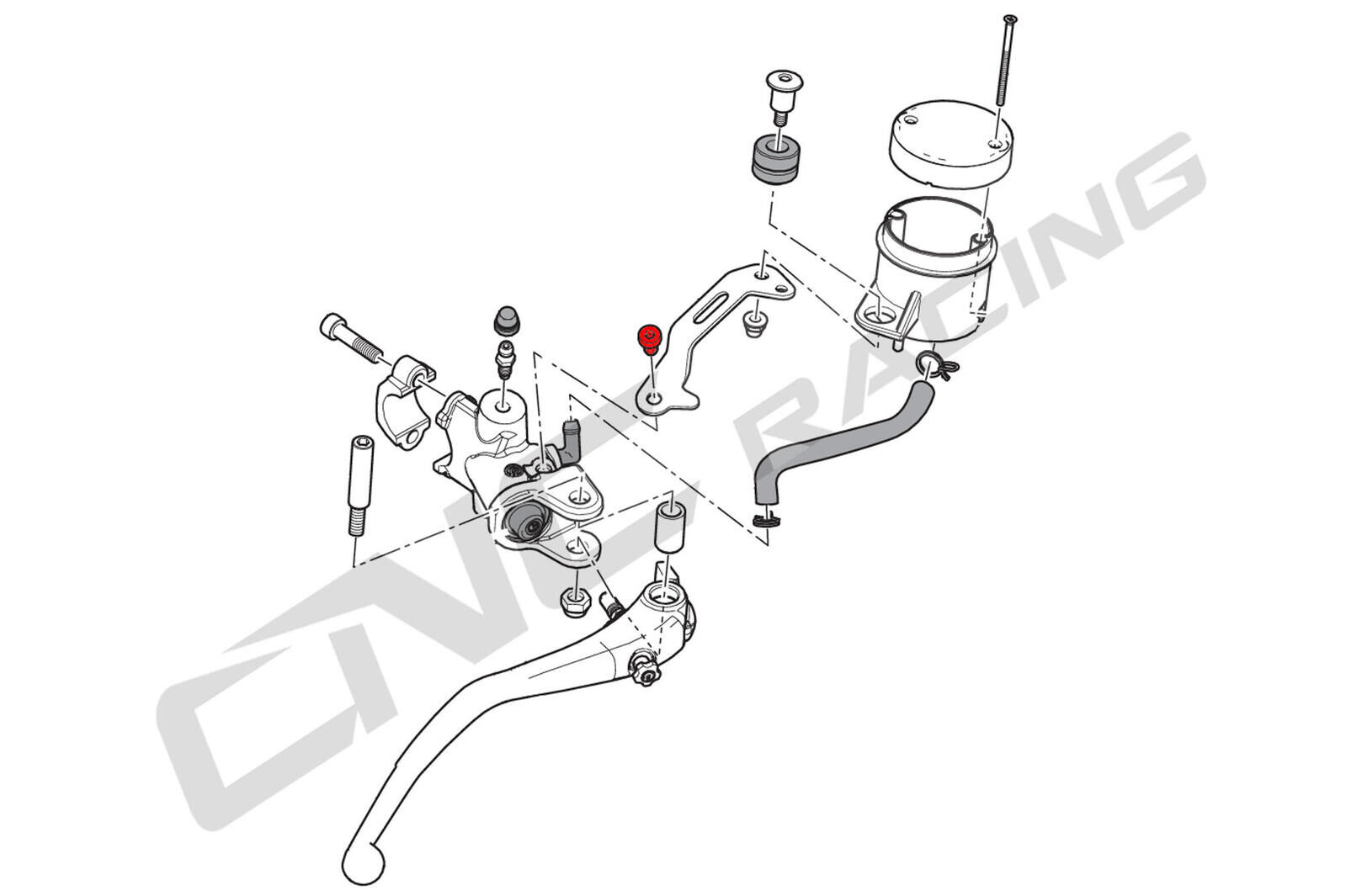 CNC RACING