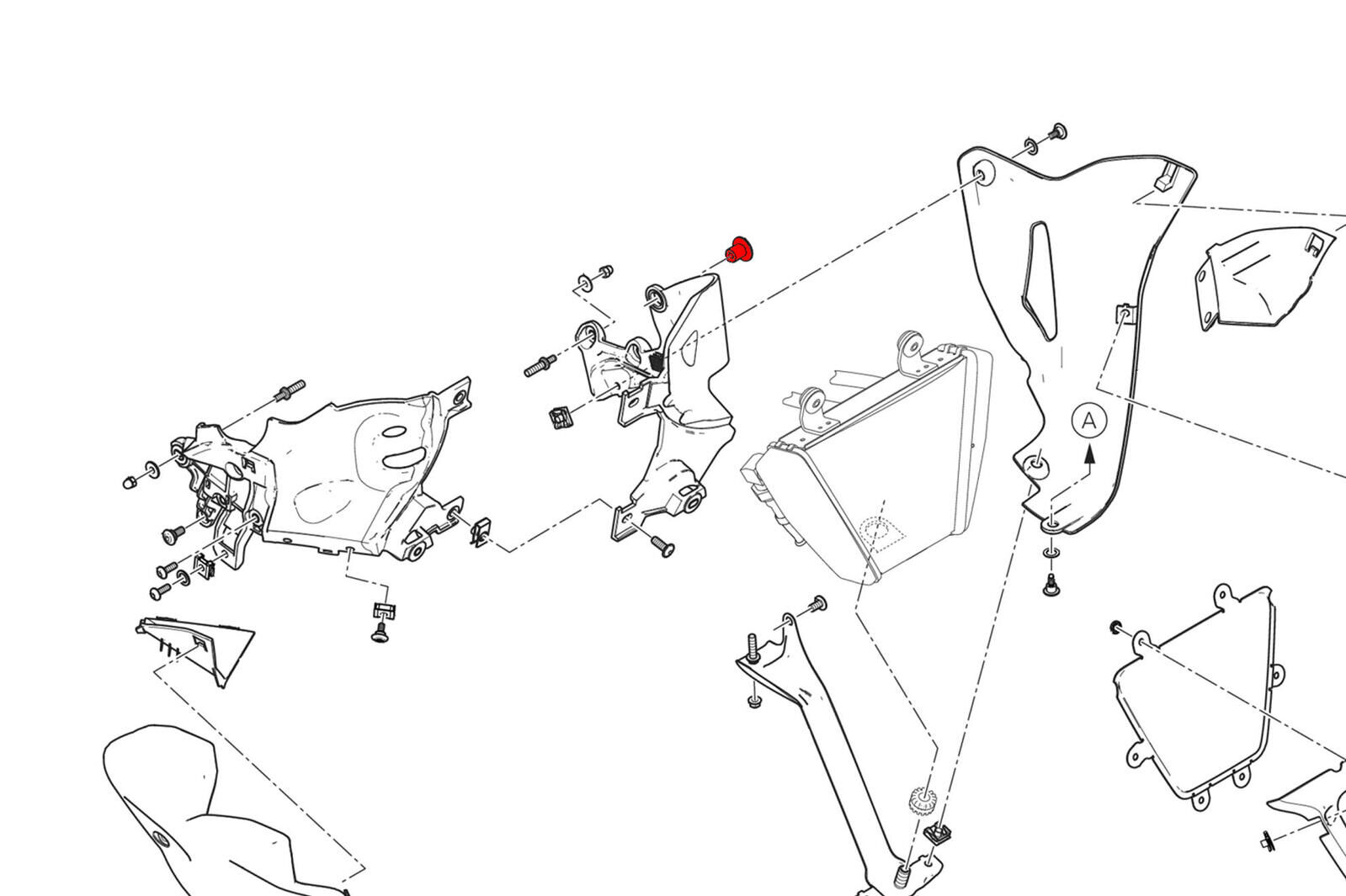 A