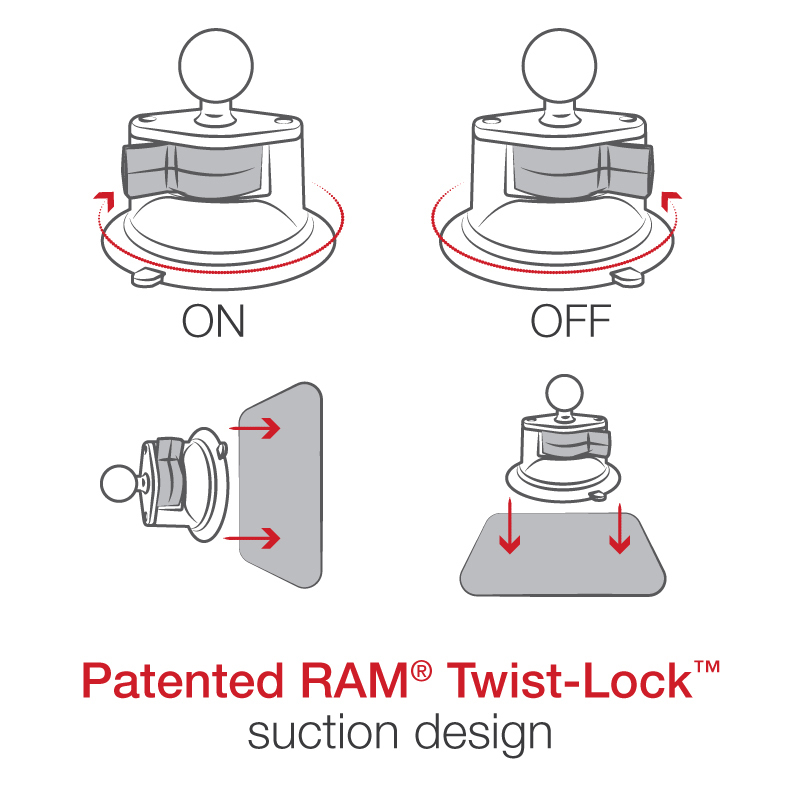 ON

OFF

Patented RAM® Twist-Lock™
suction design