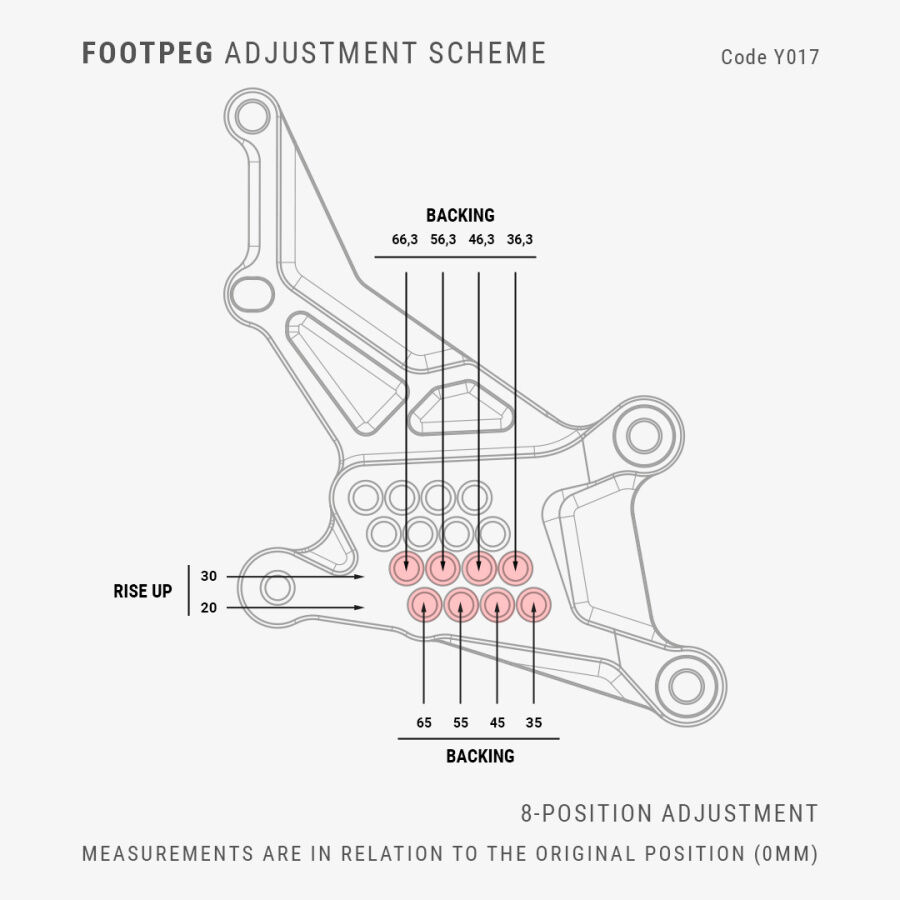 FOOTPEG ADJUSTMENT SCHEME

Code Y017

BACKING

66,3 56,3 46,3 36,3

RISE UP

30

20

65 55 45 35

BACKING

8-POSITION ADJUSTMENT

MEASUREMENTS ARE IN RELATION TO THE ORIGINAL POSITION (0MM)