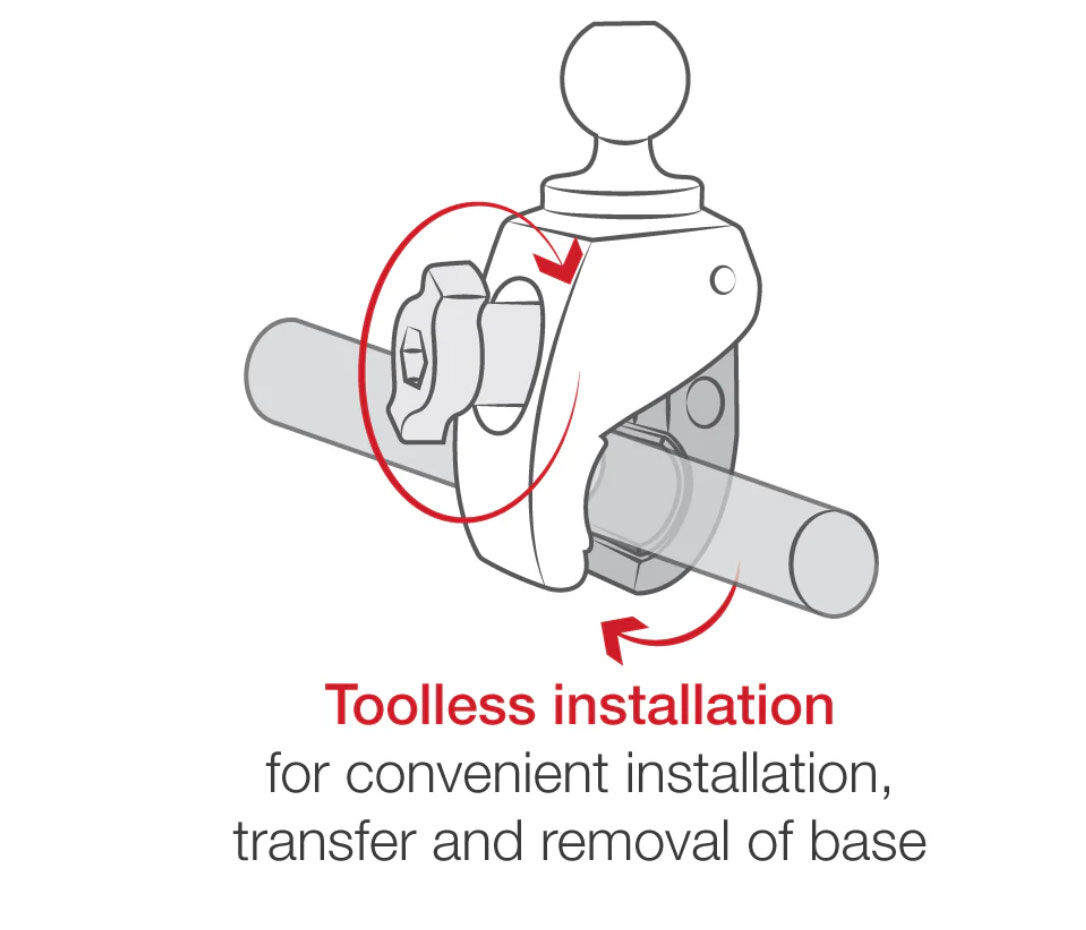 Toolless installation
for convenient installation, transfer and removal of base