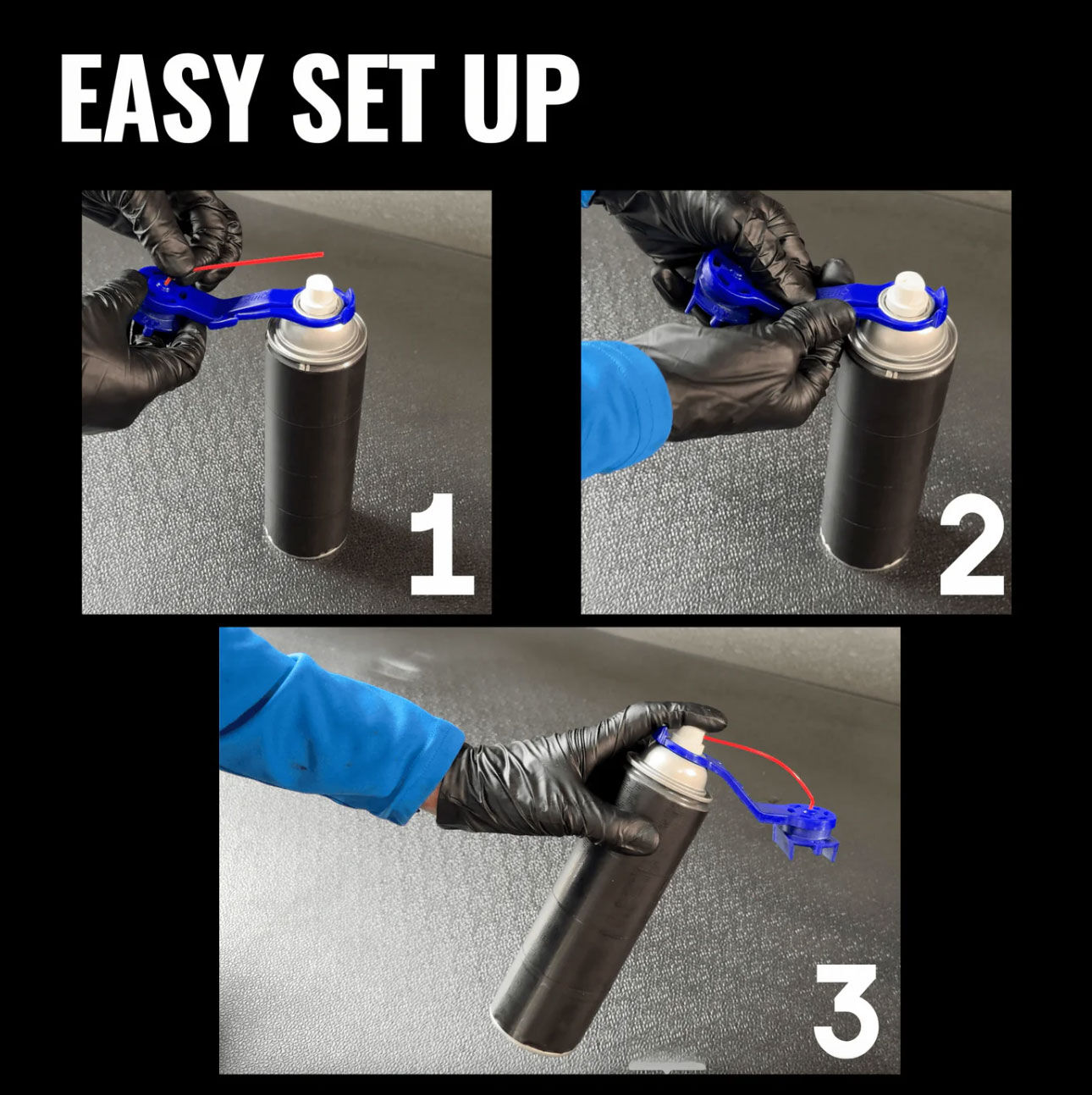 EASY SET UP

1

2

3